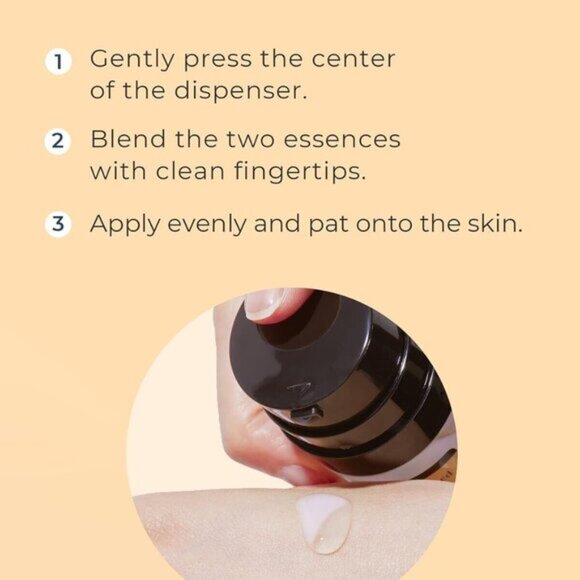 1 Gently press the center of the dispenser.

2 Blend the two essences with clean fingertips.

3 Apply evenly and pat onto the skin.